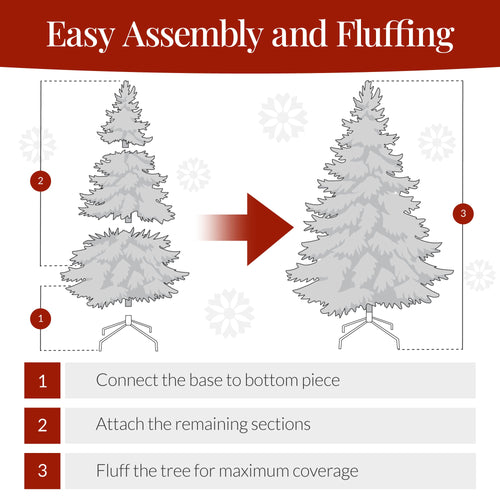 Easy Assembly and Fluffing

2

1

3

1 Connect the base to bottom piece

2 Attach the remaining sections

3 Fluff the tree for maximum coverage