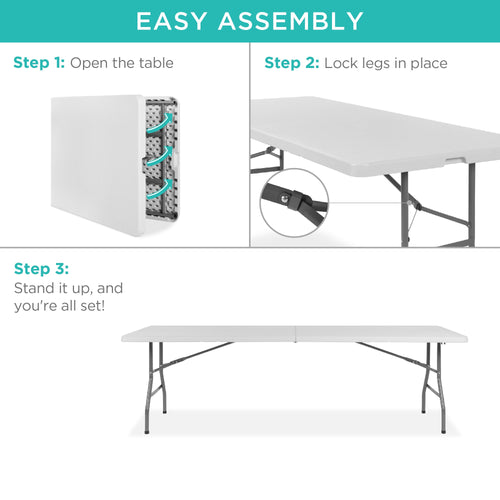 EASY ASSEMBLY

Step 1: Open the table

Step 2: Lock legs in place

Step 3:
Stand it up, and you're all set!