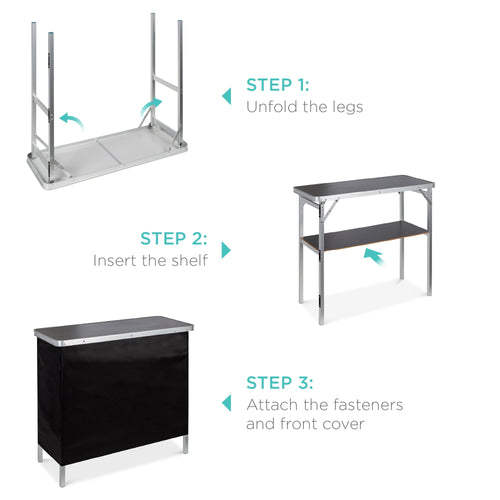 STEP 1:
Unfold the legs

STEP 2:
Insert the shelf

STEP 3:
Attach the fasteners and front cover