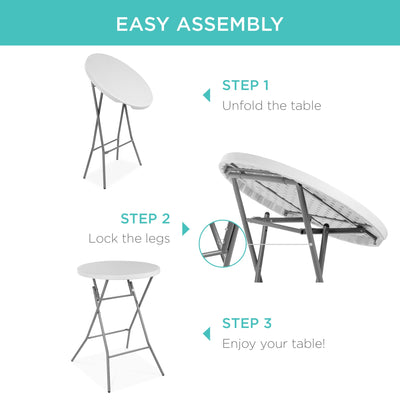 EASY ASSEMBLY

STEP 1
Unfold the table

STEP 2
Lock the legs

STEP 3
Enjoy your table!