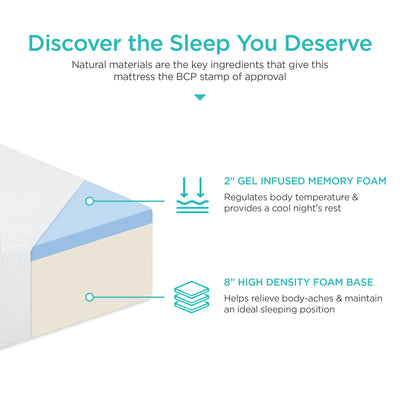 Discover the Sleep You Deserve

Natural materials are the key ingredients that give this mattress the BCP stamp of approval

2" GEL INFUSED MEMORY FOAM

Regulates body temperature & provides a cool night's rest

8" HIGH DENSITY FOAM BASE

Helps relieve body-aches & maintain an ideal sleeping position