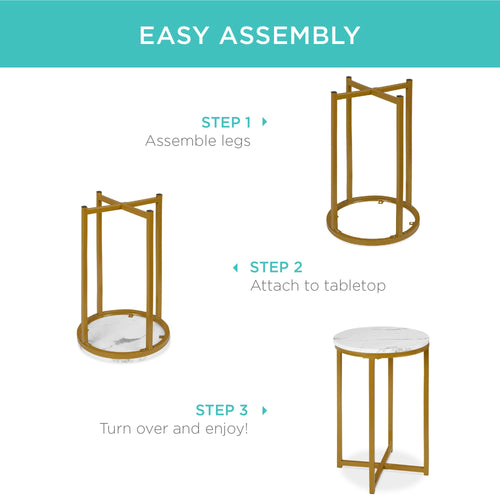 EASY ASSEMBLY

STEP 1
Assemble legs

STEP 2
Attach to tabletop

STEP 3
Turn over and enjoy!