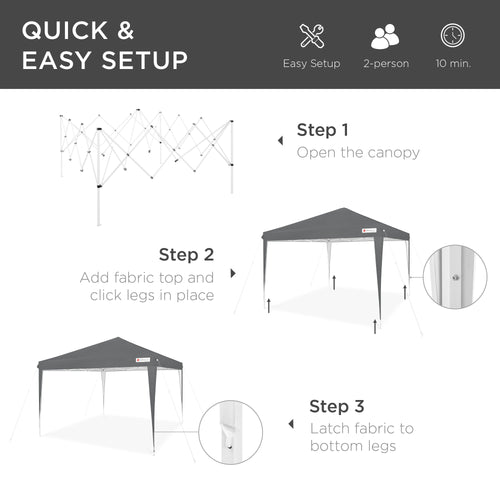 QUICK & EASY SETUP

Easy Setup

2-person

10 min.

Step 1
Open the canopy

Step 2
Add fabric top and click legs in place

Step 3
Latch fabric to bottom legs