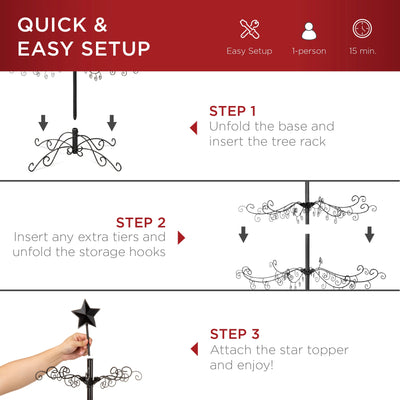 QUICK & EASY SETUP

Easy Setup

1-person

15 min.

STEP 1
Unfold the base and insert the tree rack

STEP 2
Insert any extra tiers and unfold the storage hooks

STEP 3
Attach the star topper and enjoy!