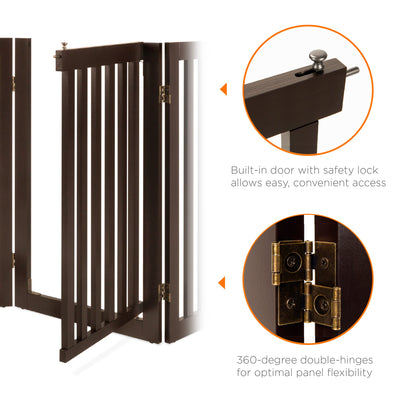 Built-in door with safety lock allows easy, convenient access

360-degree double-hinges for optimal panel flexibility