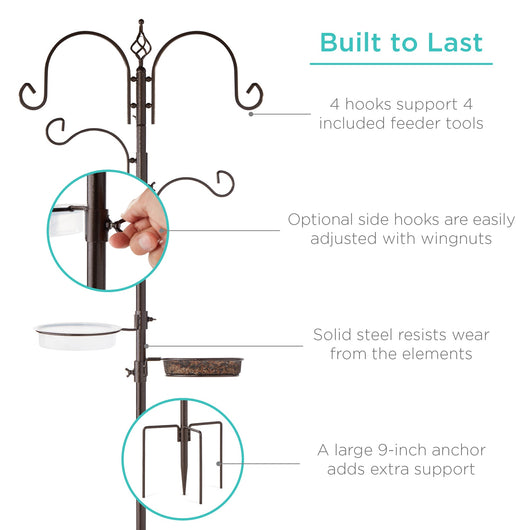 Built to Last

4 hooks support 4 included feeder tools

Optional side hooks are easily adjusted with wingnuts

Solid steel resists wear from the elements

A large 9-inch anchor adds extra support