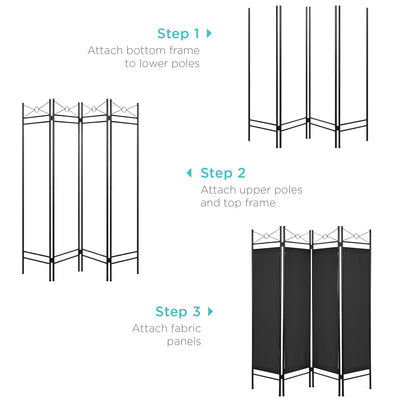 Step 1
Attach bottom frame to lower poles

Step 2
Attach upper poles and top frame

Step 3
Attach fabric panels