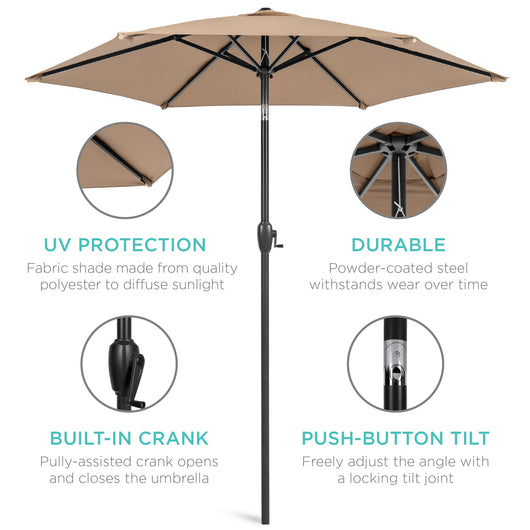 UV PROTECTION

Fabric shade made from quality polyester to diffuse sunlight

DURABLE

Powder-coated steel withstands wear over time

BUILT-IN CRANK

Pully-assisted crank opens and closes the umbrella

PUSH-BUTTON TILT

Freely adjust the angle with a locking tilt joint