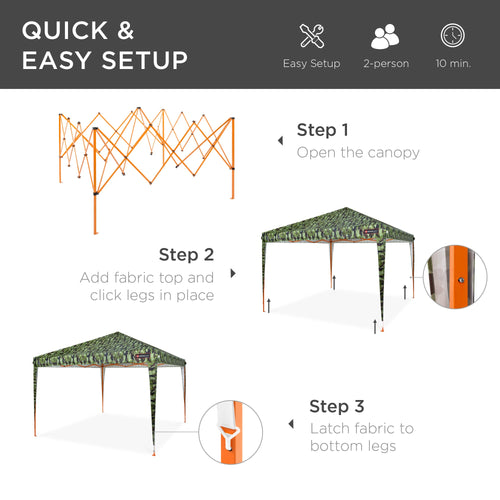 QUICK & EASY SETUP

Easy Setup

2-person

10 min.

Step 1
Open the canopy

Step 2
Add fabric top and click legs in place

Step 3
Latch fabric to bottom legs