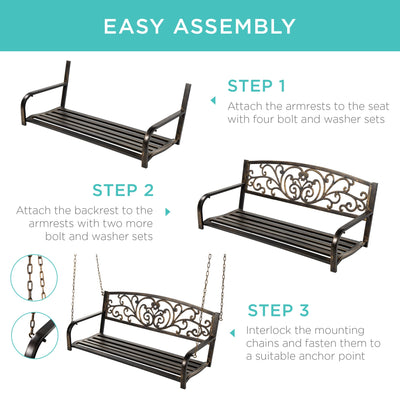 EASY ASSEMBLY

STEP 1
Attach the armrests to the seat with four bolt and washer sets

STEP 2
Attach the backrest to the armrests with two more bolt and washer sets

STEP 3
Interlock the mounting chains and fasten them to a suitable anchor point