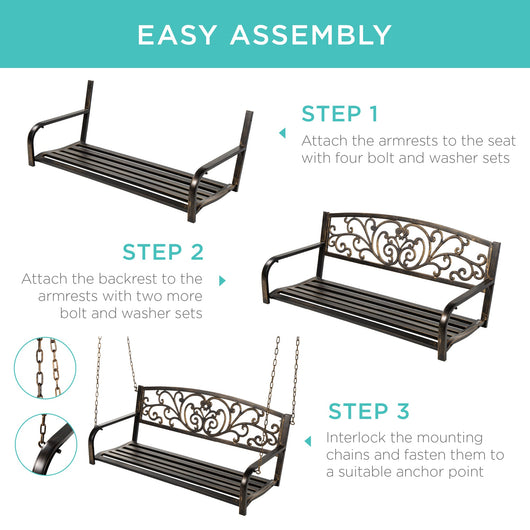 EASY ASSEMBLY

STEP 1
Attach the armrests to the seat with four bolt and washer sets

STEP 2
Attach the backrest to the armrests with two more bolt and washer sets

STEP 3
Interlock the mounting chains and fasten them to a suitable anchor point