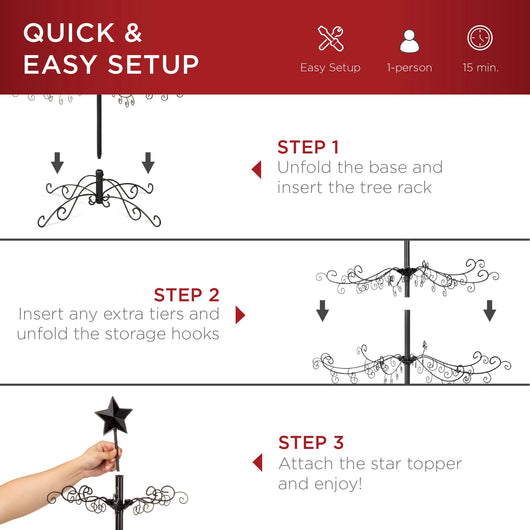 QUICK & EASY SETUP

Easy Setup

1-person

15 min.

STEP 1
Unfold the base and insert the tree rack

STEP 2
Insert any extra tiers and unfold the storage hooks

STEP 3
Attach the star topper and enjoy!