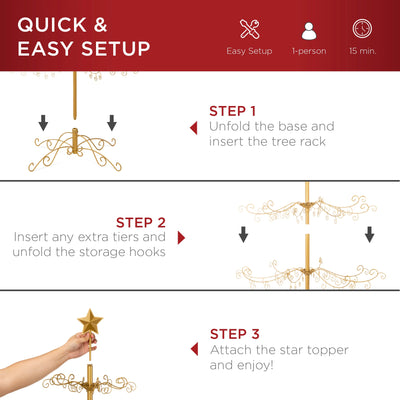 QUICK & EASY SETUP

Easy Setup

1-person

15 min.

STEP 1
Unfold the base and insert the tree rack

STEP 2
Insert any extra tiers and unfold the storage hooks

STEP 3
Attach the star topper and enjoy!