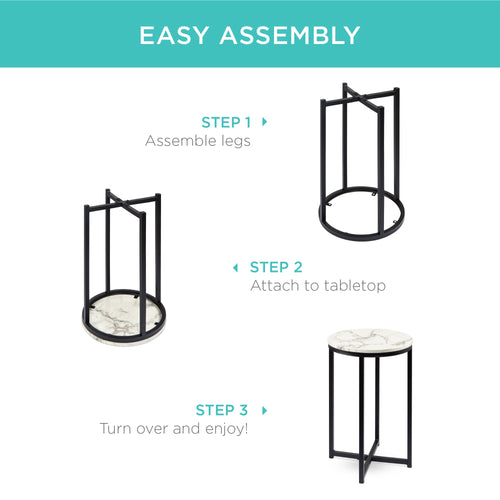 EASY ASSEMBLY

STEP 1
Assemble legs

STEP 2
Attach to tabletop

STEP 3
Turn over and enjoy!