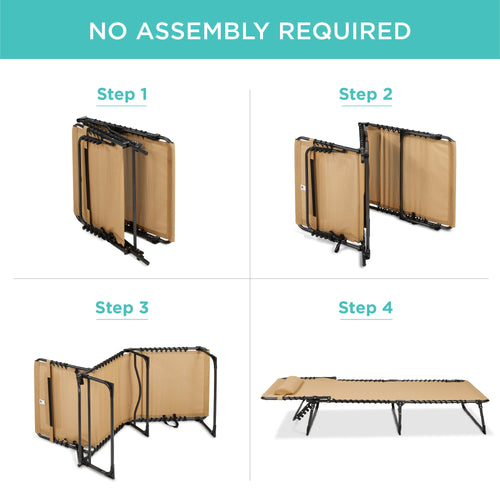 NO ASSEMBLY REQUIRED

Step 1

Step 2

Step 3

Step 4