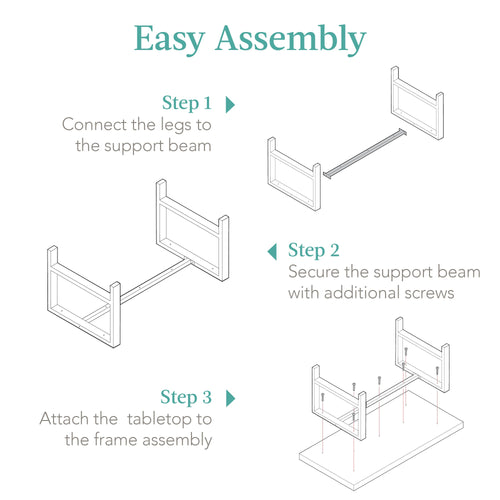 Easy Assembly

Step 1
Connect the legs to the support beam

Step 2
Secure the support beam with additional screws

Step 3
Attach the tabletop to the frame assembly