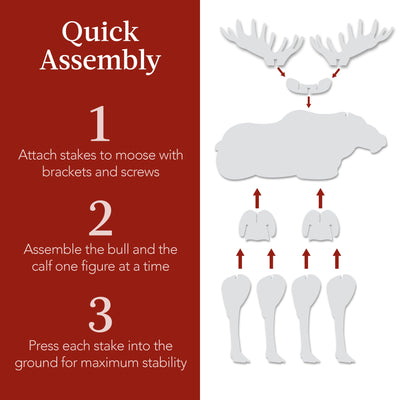 Quick Assembly

1
Attach stakes to moose with brackets and screws

2
Assemble the bull and the calf one figure at a time

3
Press each stake into the ground for maximum stability