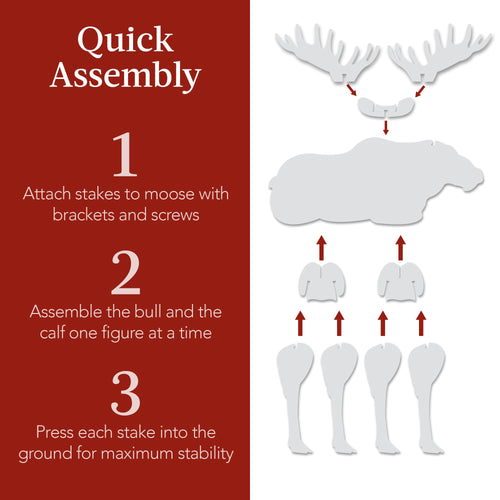 Quick Assembly

1
Attach stakes to moose with brackets and screws

2
Assemble the bull and the calf one figure at a time

3
Press each stake into the ground for maximum stability