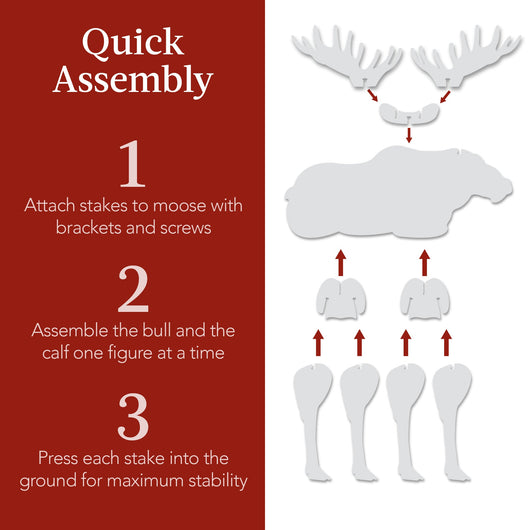 Quick Assembly

1
Attach stakes to moose with brackets and screws

2
Assemble the bull and the calf one figure at a time

3
Press each stake into the ground for maximum stability