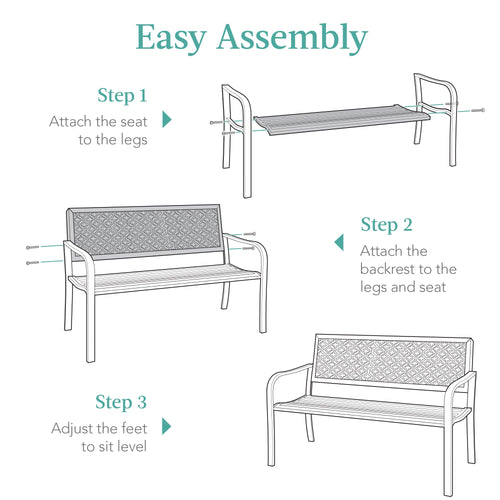 Easy Assembly

Step 1
Attach the seat to the legs

Step 2
Attach the backrest to the legs and seat

Step 3
Adjust the feet to sit level