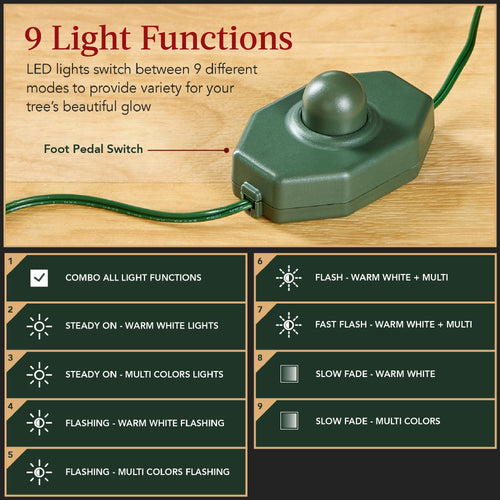 9 Light Functions

LED lights switch between 9 different modes to provide variety for your tree's beautiful glow

Foot Pedal Switch

1
COMBO ALL LIGHT FUNCTIONS

2
STEADY ON - WARM WHITE LIGHTS

3
STEADY ON - MULTI COLORS LIGHTS

4
FLASHING - WARM WHITE FLASHING

5
FLASHING - MULTI COLORS FLASHING

6
FLASH - WARM WHITE + MULTI

7
FAST FLASH - WARM WHITE + MULTI

8
SLOW FADE - WARM WHITE

9
SLOW FADE - MULTI COLORS