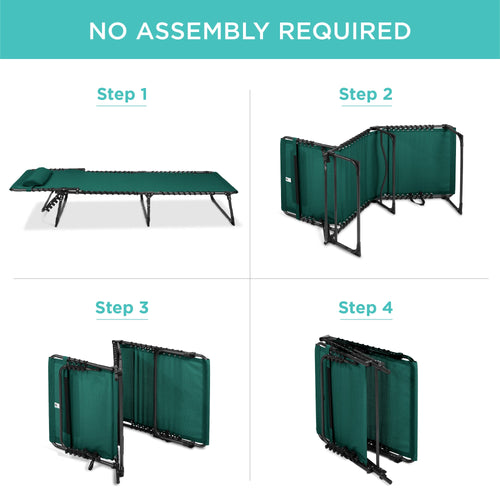 NO ASSEMBLY REQUIRED

Step 1

Step 2

Step 3

Step 4