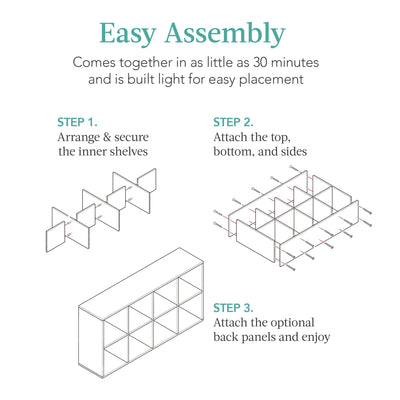 Easy Assembly

Comes together in as little as 30 minutes and is built light for easy placement

STEP 1.
Arrange & secure the inner shelves

STEP 2.
Attach the top, bottom, and sides

STEP 3.
Attach the optional back panels and enjoy