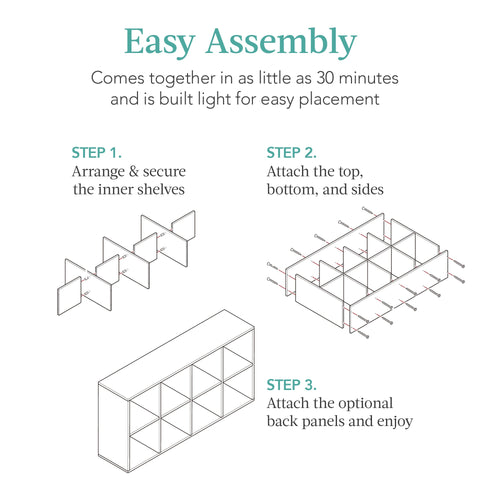 Easy Assembly

Comes together in as little as 30 minutes and is built light for easy placement

STEP 1.
Arrange & secure the inner shelves

STEP 2.
Attach the top, bottom, and sides

STEP 3.
Attach the optional back panels and enjoy