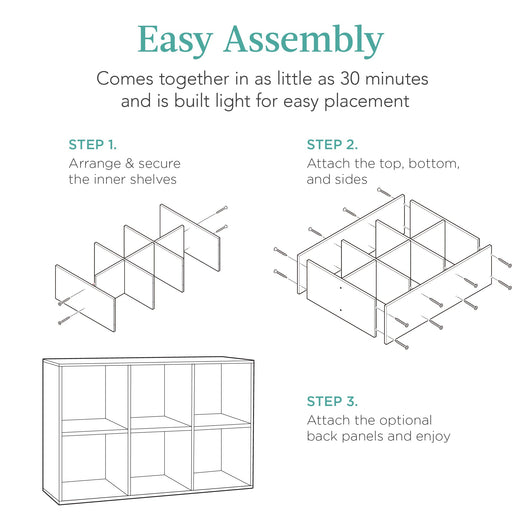 Easy Assembly

Comes together in as little as 30 minutes and is built light for easy placement

STEP 1.
Arrange & secure the inner shelves

STEP 2.
Attach the top, bottom, and sides

STEP 3.
Attach the optional back panels and enjoy