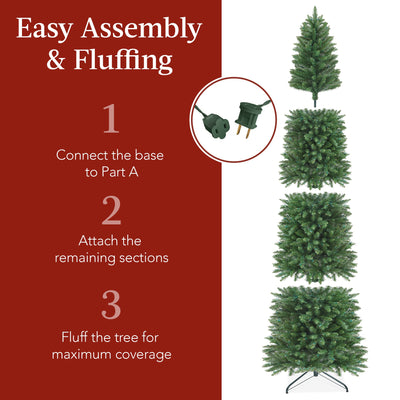 Easy Assembly & Fluffing

1

Connect the base to Part A

2

Attach the remaining sections

3

Fluff the tree for maximum coverage