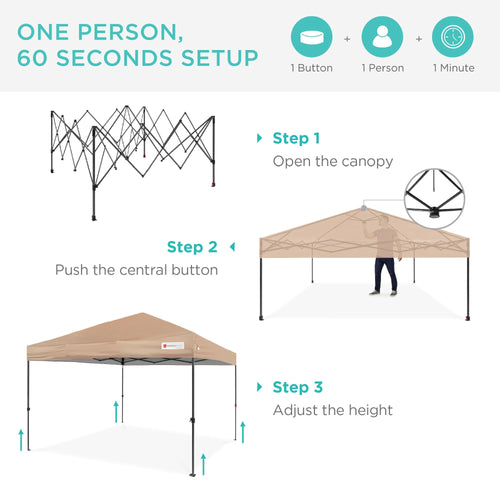 ONE PERSON, 60 SECONDS SETUP

1 Button + 1 Person + 1 Minute

Step 1
Open the canopy

Step 2
Push the central button

Step 3
Adjust the height