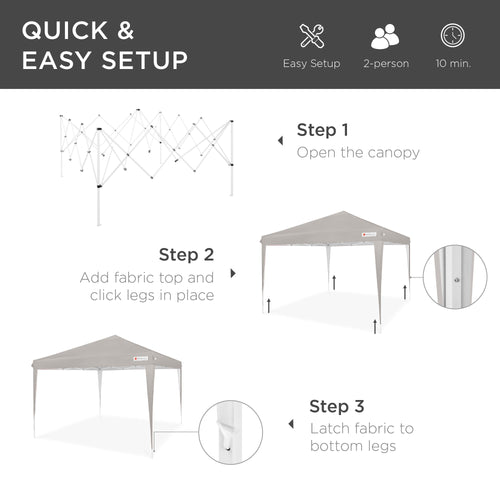 QUICK & EASY SETUP

Easy Setup

2-person

10 min.

Step 1
Open the canopy

Step 2
Add fabric top and click legs in place

Step 3
Latch fabric to bottom legs