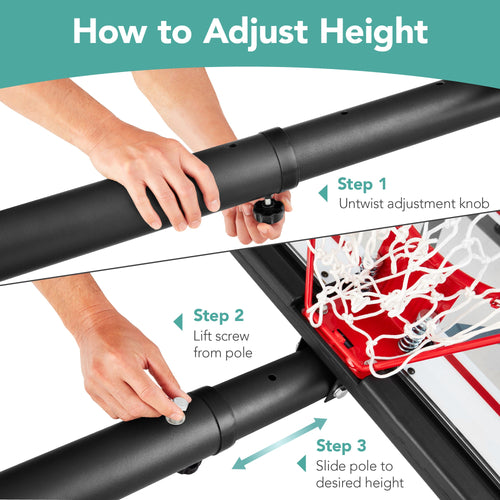 How to Adjust Height

Step 1
Untwist adjustment knob

Step 2
Lift screw from pole

Step 3
Slide pole to desired height