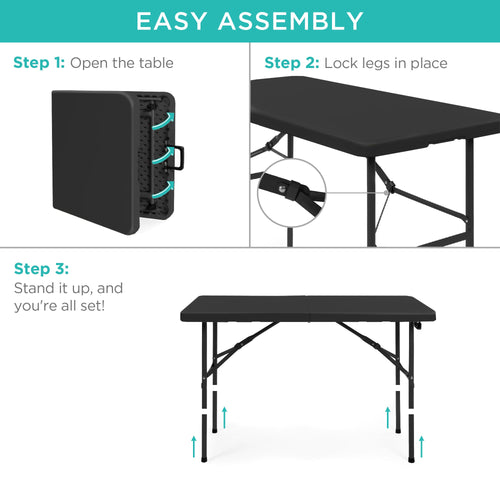 EASY ASSEMBLY

Step 1: Open the table

Step 2: Lock legs in place

Step 3:
Stand it up, and you're all set!