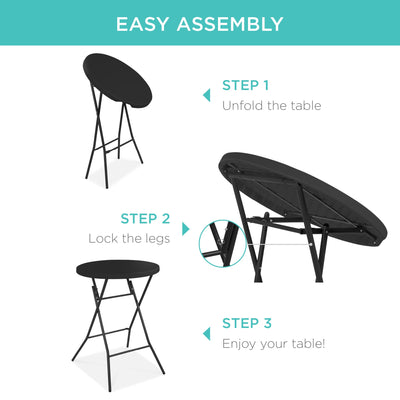 EASY ASSEMBLY

STEP 1
Unfold the table

STEP 2
Lock the legs

STEP 3
Enjoy your table!