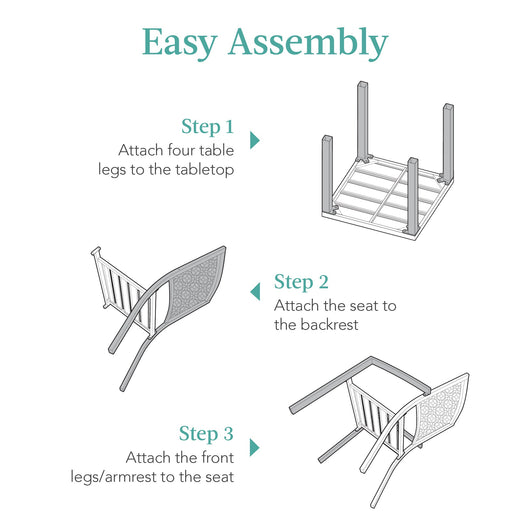 Easy Assembly

Step 1
Attach four table legs to the tabletop

Step 2
Attach the seat to the backrest

Step 3
Attach the front legs/armrest to the seat