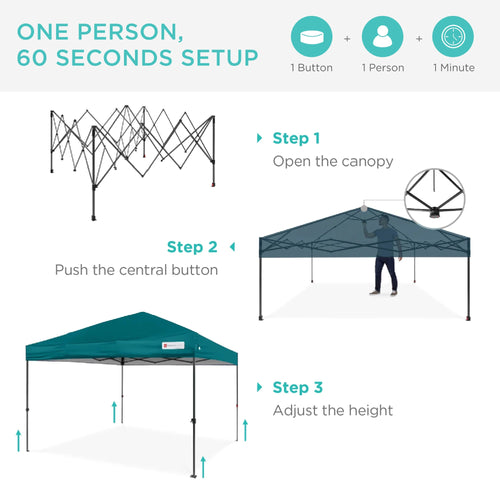 ONE PERSON, 60 SECONDS SETUP

1 Button + 1 Person + 1 Minute

Step 1
Open the canopy

Step 2
Push the central button

Step 3
Adjust the height