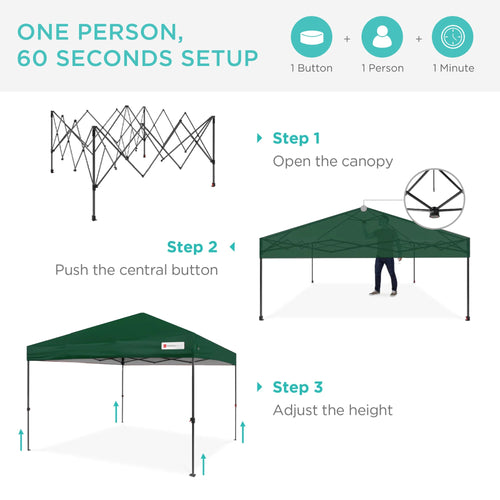 ONE PERSON,
60 SECONDS SETUP

1 Button + 1 Person + 1 Minute

Step 1
Open the canopy

Step 2
Push the central button

Step 3
Adjust the height