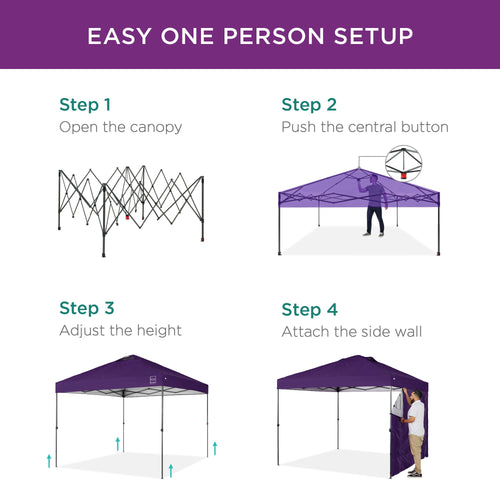 EASY ONE PERSON SETUP

Step 1
Open the canopy

Step 2
Push the central button

Step 3
Adjust the height

Step 4
Attach the side wall