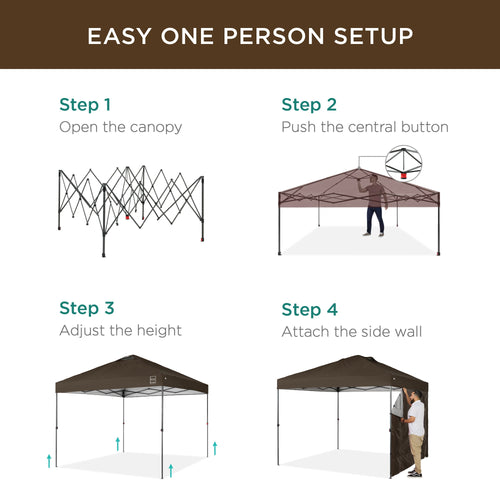 EASY ONE PERSON SETUP

Step 1
Open the canopy

Step 2
Push the central button

Step 3
Adjust the height

Step 4
Attach the side wall