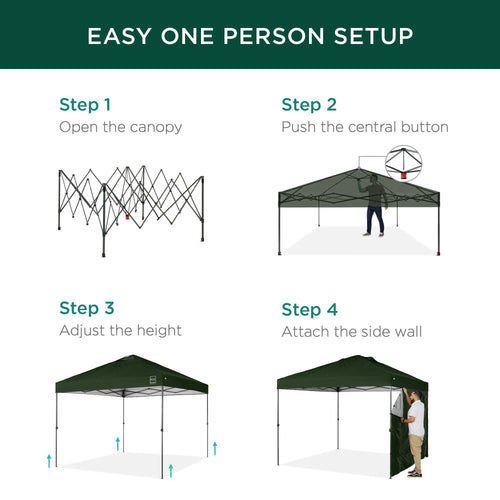 EASY ONE PERSON SETUP

Step 1
Open the canopy

Step 2
Push the central button

Step 3
Adjust the height

Step 4
Attach the side wall