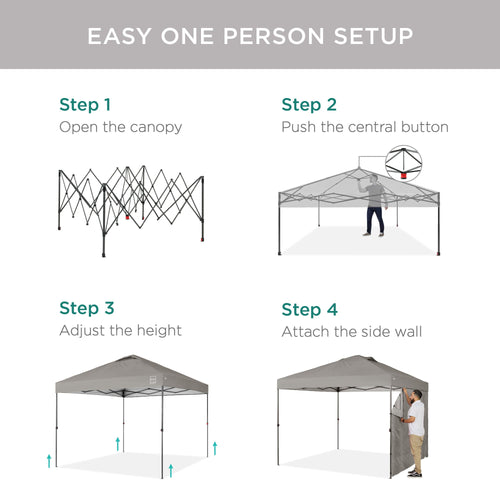 EASY ONE PERSON SETUP

Step 1
Open the canopy

Step 2
Push the central button

Step 3
Adjust the height

Step 4
Attach the side wall