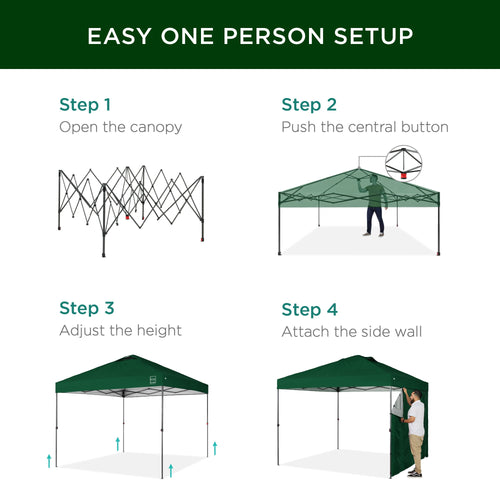 EASY ONE PERSON SETUP

Step 1
Open the canopy

Step 2
Push the central button

Step 3
Adjust the height

Step 4
Attach the side wall