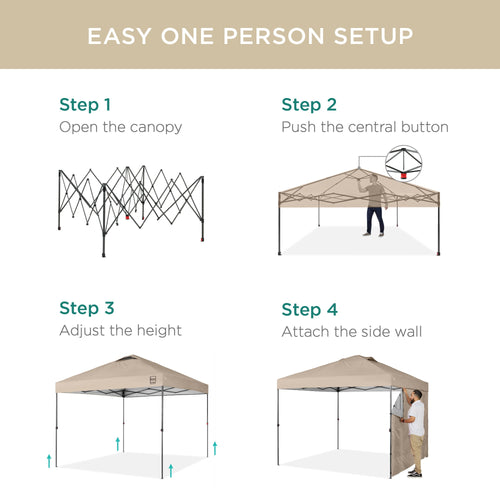 EASY ONE PERSON SETUP

Step 1
Open the canopy

Step 2
Push the central button

Step 3
Adjust the height

Step 4
Attach the side wall