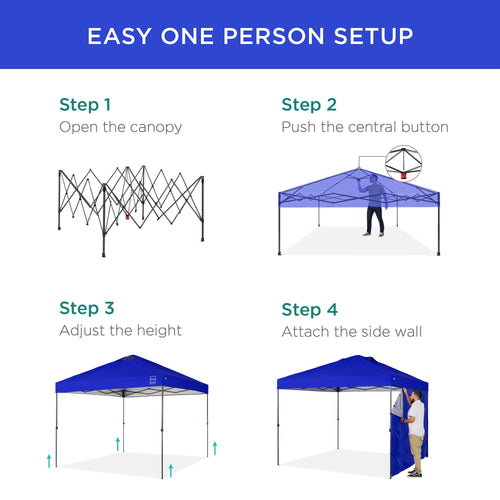 EASY ONE PERSON SETUP

Step 1
Open the canopy

Step 2
Push the central button

Step 3
Adjust the height

Step 4
Attach the side wall