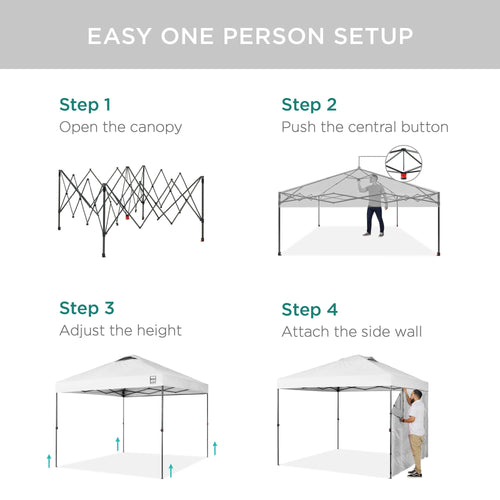 EASY ONE PERSON SETUP

Step 1
Open the canopy

Step 2
Push the central button

Step 3
Adjust the height

Step 4
Attach the side wall