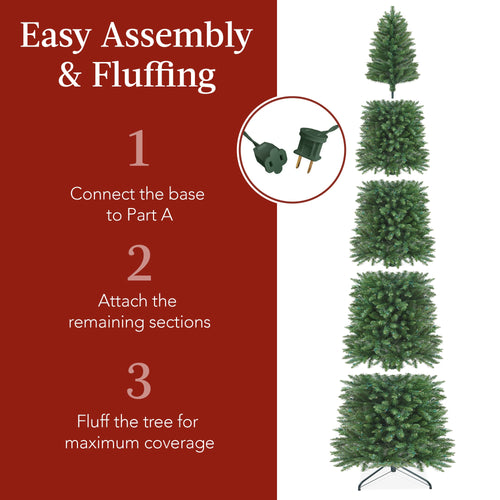 Easy Assembly & Fluffing

1

Connect the base to Part A

2

Attach the remaining sections

3

Fluff the tree for maximum coverage