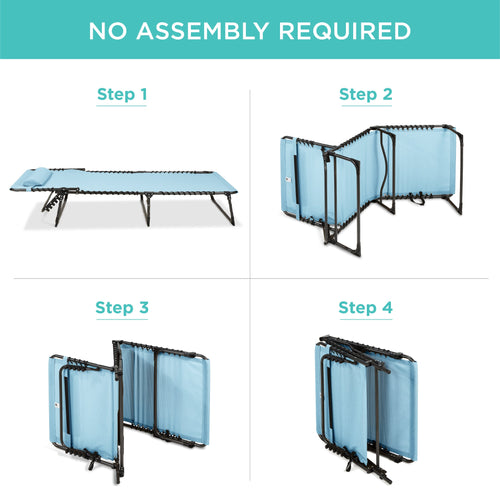 NO ASSEMBLY REQUIRED

Step 1

Step 2

Step 3

Step 4