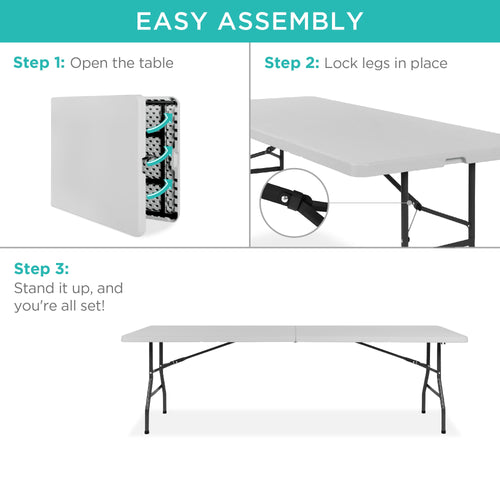 EASY ASSEMBLY

Step 1: Open the table

Step 2: Lock legs in place

Step 3:
Stand it up, and you're all set!