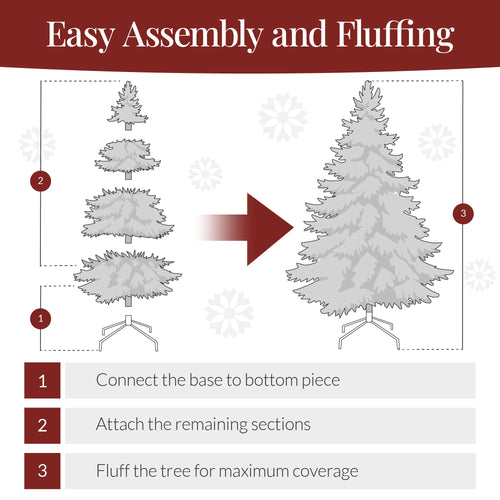 Easy Assembly and Fluffing

2

1

3

1 Connect the base to bottom piece

2 Attach the remaining sections

3 Fluff the tree for maximum coverage